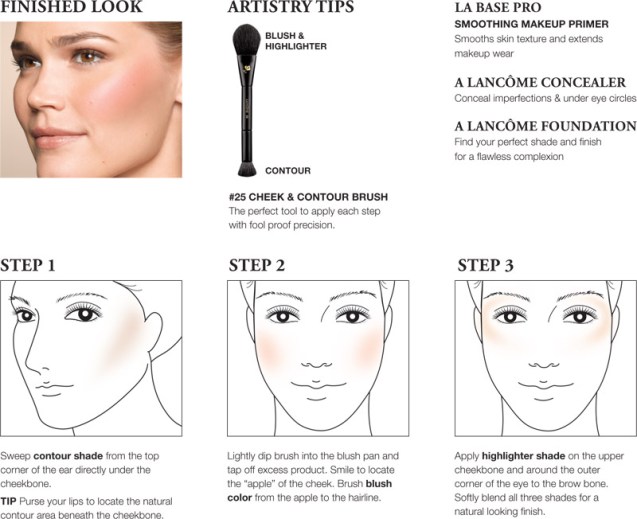 FINISHED LOOK

ARTISTRY TIPS

BLUSH & HIGHLIGHTER

CONTOUR

#25 CHEEK & CONTOUR BRUSH
The perfect tool to apply each step with fool proof precision.

LA BASE PRO
SMOOTHING MAKEUP PRIMER
Smooths skin texture and extends makeup wear

A LANCÔME CONCEALER
Conceal imperfections & under eye circles

A LANCÔME FOUNDATION
Find your perfect shade and finish for a flawless complexion

STEP 1

Sweep contour shade from the top corner of the ear directly under the cheekbone.

TIP Purse your lips to locate the natural contour area beneath the cheekbone.

STEP 2

Lightly dip brush into the blush pan and tap off excess product. Smile to locate the "apple" of the cheek. Brush blush color from the apple to the hairline.

STEP 3

Apply highlighter shade on the upper cheekbone and around the outer corner of the eye to the brow bone. Softly blend all three shades for a natural looking finish.